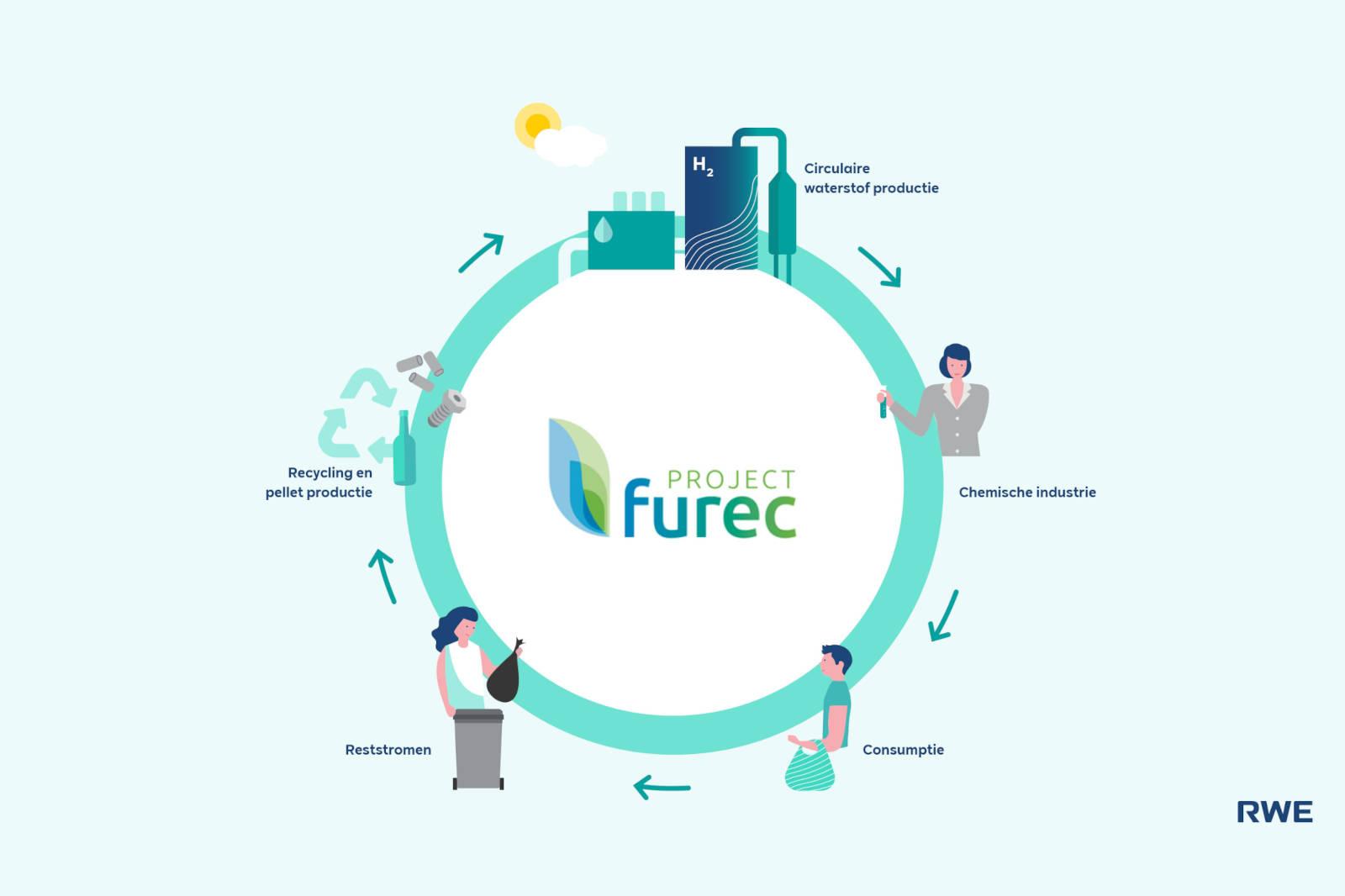 $H_2$

Circulaire waterstof productie

Chemische industrie

Consumptie

Reststromen

Recycling en pellet productie

PROJECT furec

RWE